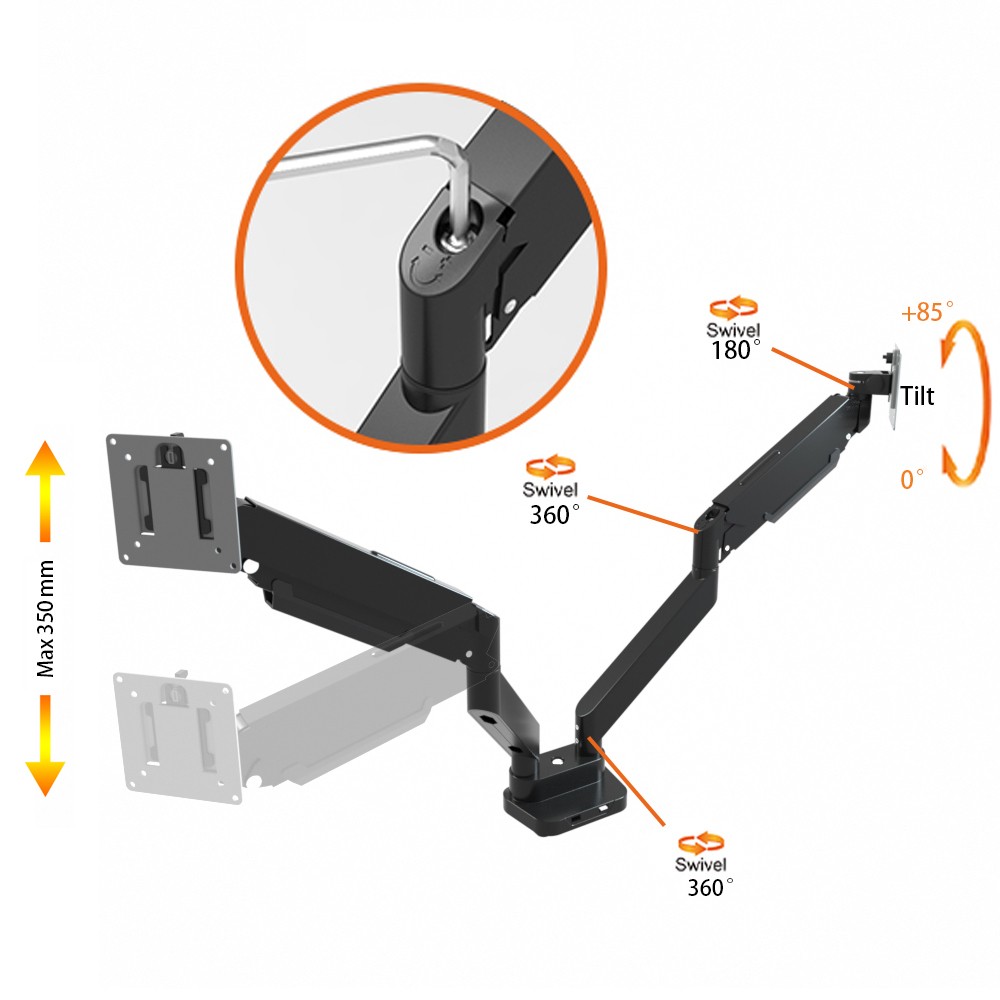 Swivel
180°

+85°

Tilt

0°

Swivel
360°

Max 350 mm

Swivel
360°