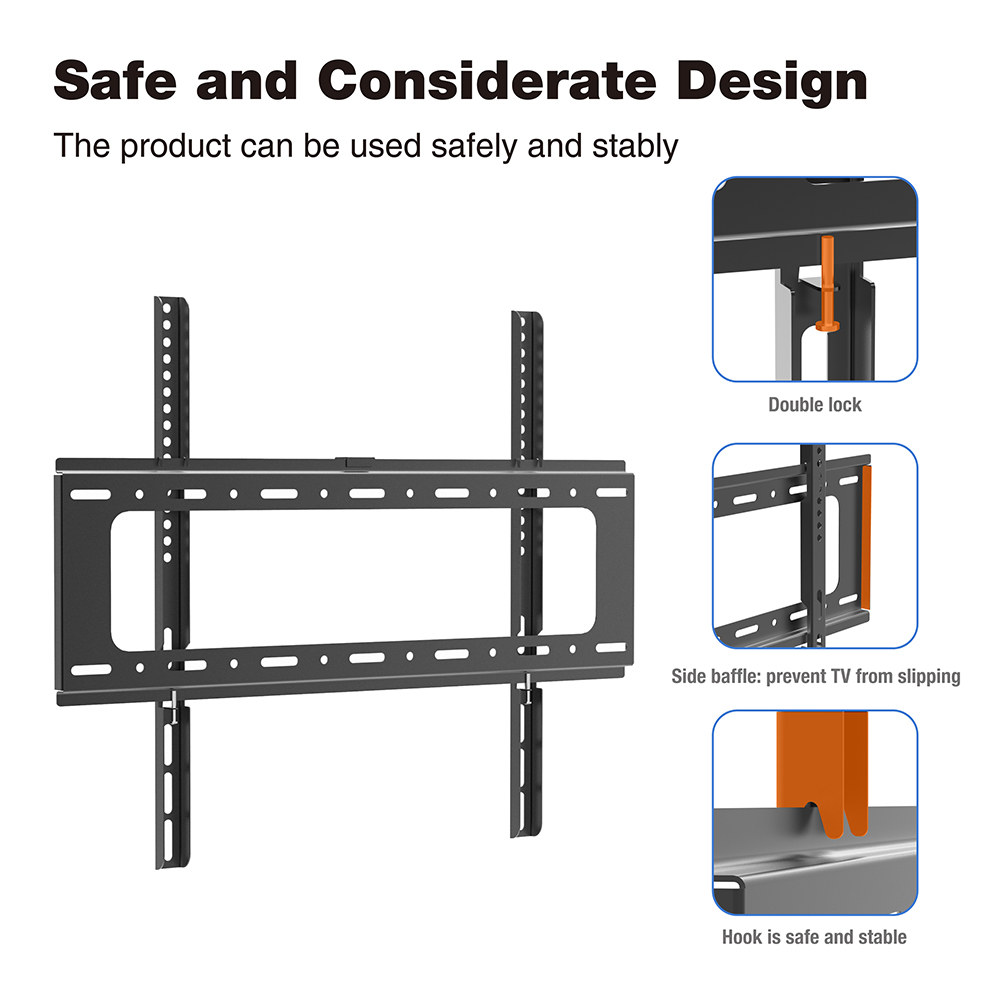 Safe and Considerate Design

The product can be used safely and stably

Double lock

Side baffle: prevent TV from slipping

Hook is safe and stable