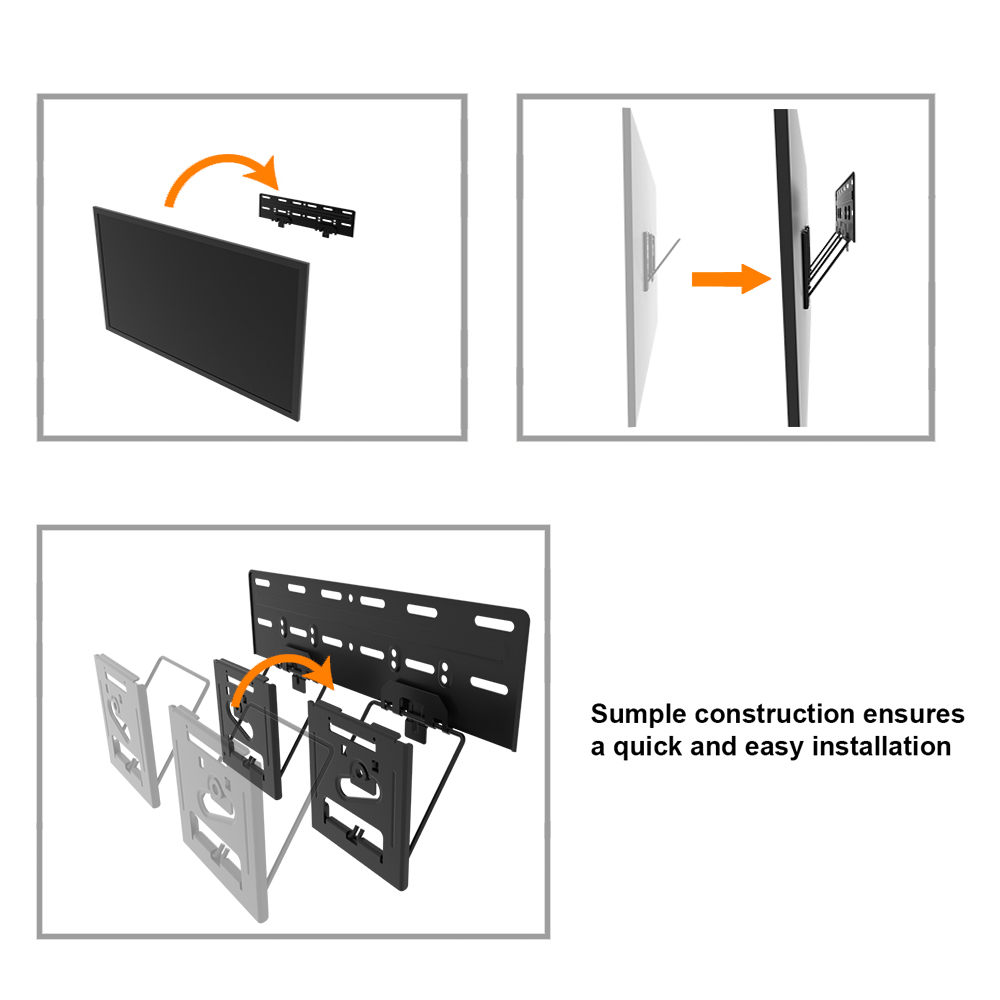 Sumple construction ensures a quick and easy installation