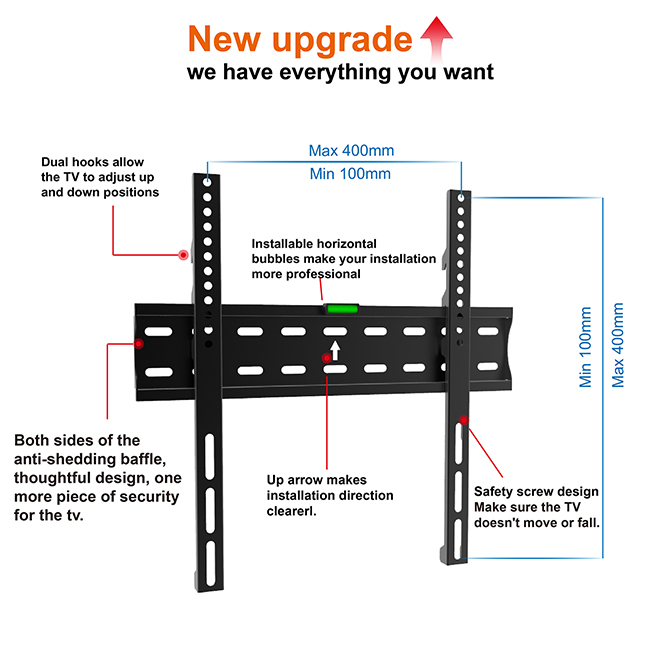 New upgrade
we have everything you want

Dual hooks allow the TV to adjust up and down positions

Max 400mm
Min 100mm

Installable horizontal bubbles make your installation more professional

Min 100mm
Max 400mm

Both sides of the anti-shedding baffle, thoughtful design, one more piece of security for the tv.

Up arrow makes installation direction clearerl.

Safety screw design Make sure the TV doesn't move or fall.