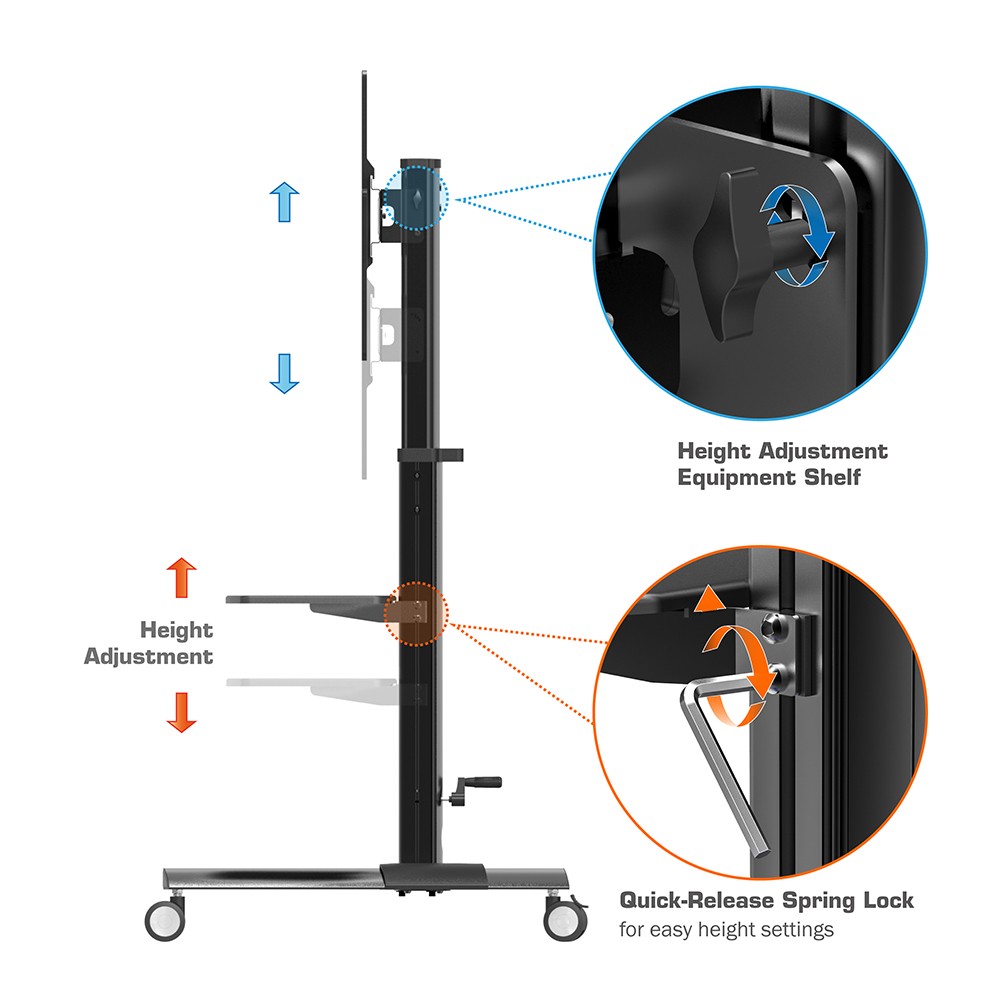 Height Adjustment
Equipment Shelf

Height
Adjustment

Quick-Release Spring Lock
for easy height settings